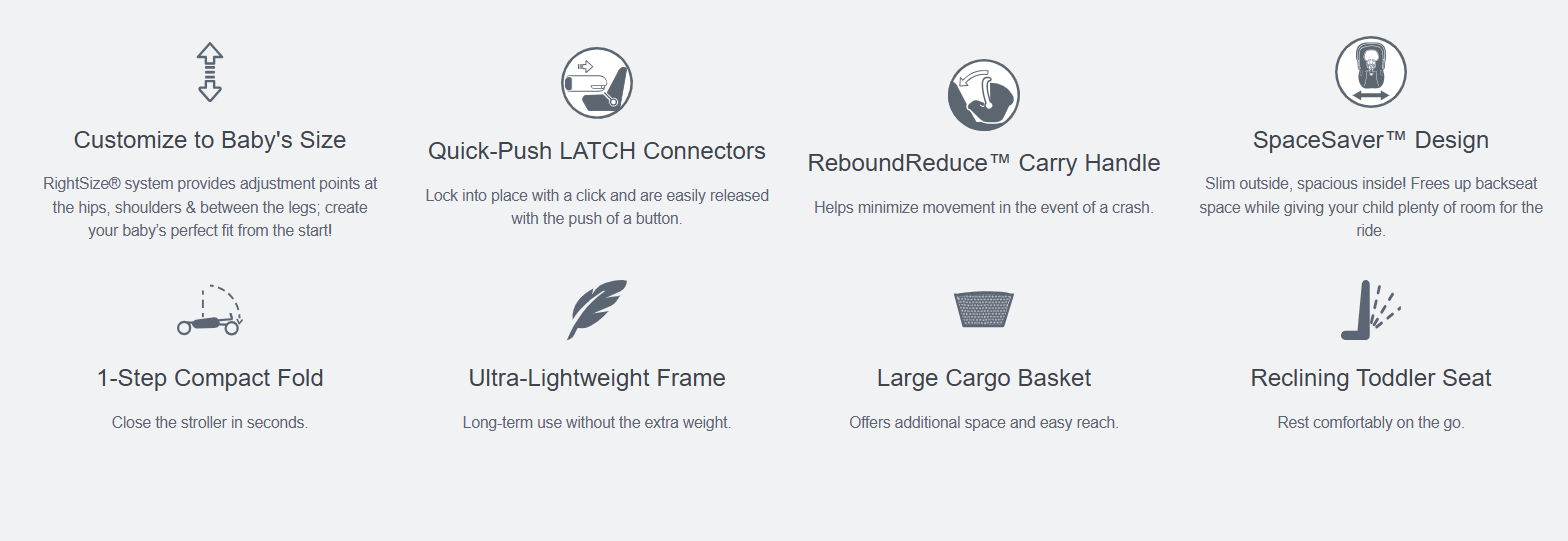 Customize to Baby's Size

RightSize® system provides adjustment points at the hips, shoulders & between the legs; create your baby's perfect fit from the start!

Quick-Push LATCH Connectors

Lock into place with a click and are easily released with the push of a button.

ReboundReduce™ Carry Handle

Helps minimize movement in the event of a crash.

SpaceSaver™ Design

Slim outside, spacious inside! Frees up backseat space while giving your child plenty of room for the ride.

1-Step Compact Fold

Close the stroller in seconds.

Ultra-Lightweight Frame

Long-term use without the extra weight.

Large Cargo Basket

Offers additional space and easy reach.

Reclining Toddler Seat

Rest comfortably on the go.