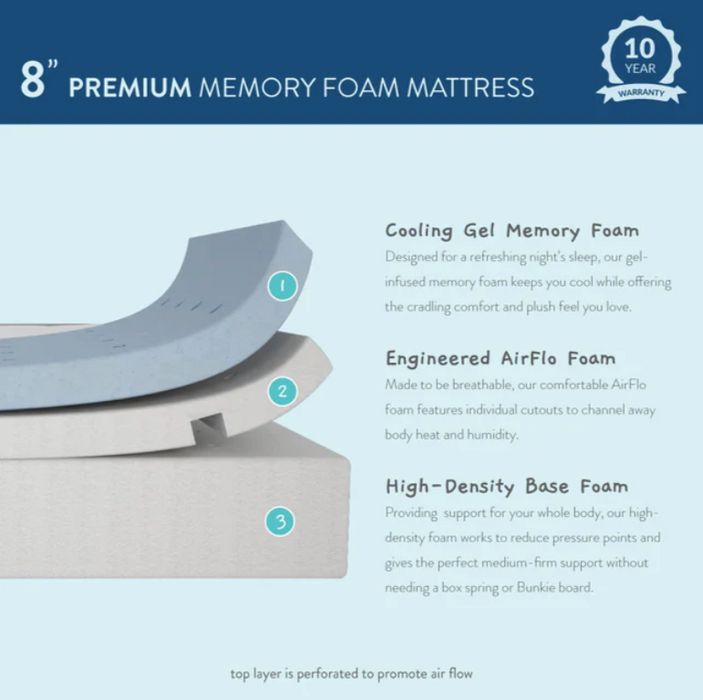 8" PREMIUM MEMORY FOAM MATTRESS

10 YEAR WARRANTY

1

2

3

Cooling Gel Memory Foam
Designed for a refreshing night's sleep, our gel-infused memory foam keeps you cool while offering the cradling comfort and plush feel you love.

Engineered AirFlo Foam
Made to be breathable, our comfortable AirFlo foam features individual cutouts to channel away body heat and humidity.

High-Density Base Foam
Providing support for your whole body, our high-density foam works to reduce pressure points and gives the perfect medium-firm support without needing a box spring or Bunkie board.

top layer is perforated to promote air flow