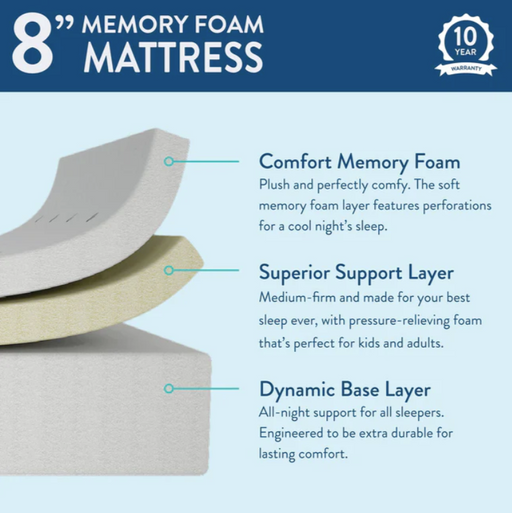 8" MEMORY FOAM MATTRESS

10 YEAR WARRANTY

Comfort Memory Foam
Plush and perfectly comfy. The soft memory foam layer features perforations for a cool night's sleep.

Superior Support Layer
Medium-firm and made for your best sleep ever, with pressure-relieving foam that's perfect for kids and adults.

Dynamic Base Layer
All-night support for all sleepers. Engineered to be extra durable for lasting comfort.